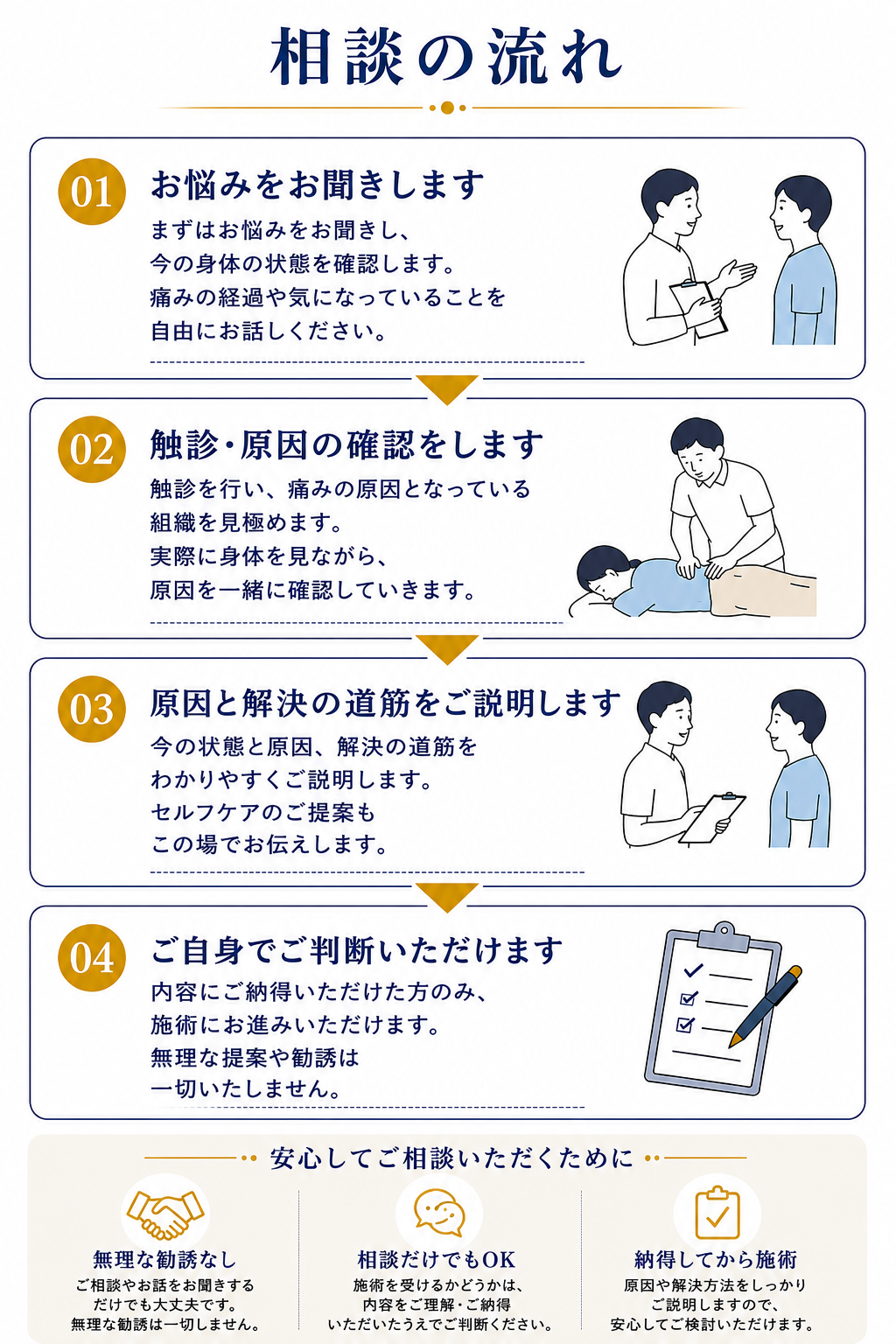 相談の流れ

01
お悩みをお聞きします
まずはお悩みをお聞きし、
今の身体の状態を確認します。
痛みの経過や気になっていることを
自由にお話しください。

02
触診・原因の確認をします
触診を行い、痛みの原因となっている
組織を見極めます。
実際に身体を見ながら、
原因を一緒に確認していきます。

03
原因と解決の道筋をご説明します
今の状態と原因、解決の道筋を
わかりやすくご説明します。
セルフケアのご提案も
この場でお伝えします。

04
ご自身でご判断いただけます
内容にご納得いただけた方のみ、
施術にお進みいただけます。
無理な提案や勧誘は
一切いたしません。

安心してご相談いただくために

無理な勧誘なし
ご相談やお話をお聞きする
だけでも大丈夫です。
無理な勧誘は一切しません。

相談だけでもOK
施術を受けるかどうかは、
内容をご理解・ご納得
いただいたうえでご判断ください。

納得してから施術
原因や解決方法をしっかり
ご説明しますので、
安心してご検討いただけます。