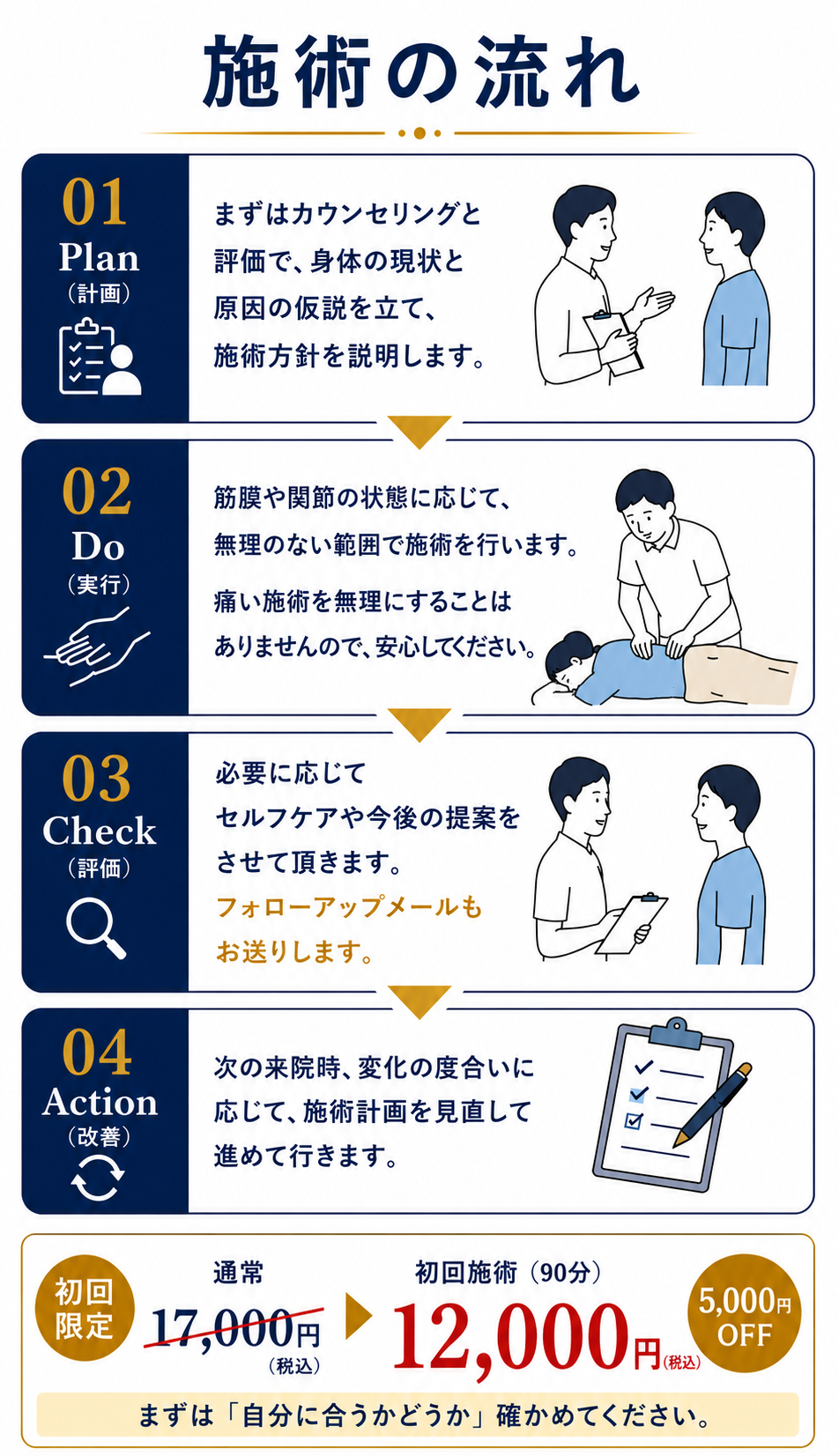 施術の流れ

01
Plan
（計画）

まずはカウンセリングと評価で、身体の現状と原因の仮説を立て、施術方針を説明します。

02
Do
（実行）

筋膜や関節の状態に応じて、無理のない範囲で施術を行います。

痛い施術を無理にすることはありませんので、安心してください。

03
Check
（評価）

必要に応じてセルフケアや今後の提案をさせて頂きます。
フォローアップメールもお送りします。

04
Action
（改善）

次の来院時、変化の度合いに応じて、施術計画を見直して進めて行きます。

初回限定

通常
17,000円
（税込）

初回施術（90分）
12,000円（税込）

5,000円 OFF

まずは「自分に合うかどうか」確かめてください。